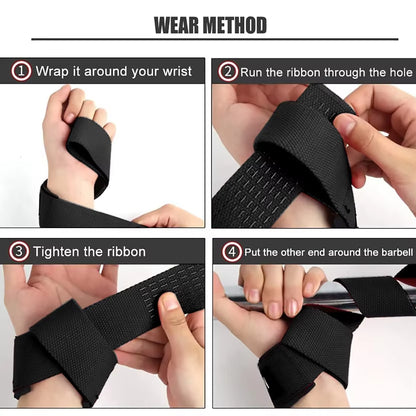 WEAR METHOD

1 Wrap it around your wrist

2 Run the ribbon through the hole

3 Tighten the ribbon

4 Put the other end around the barbell